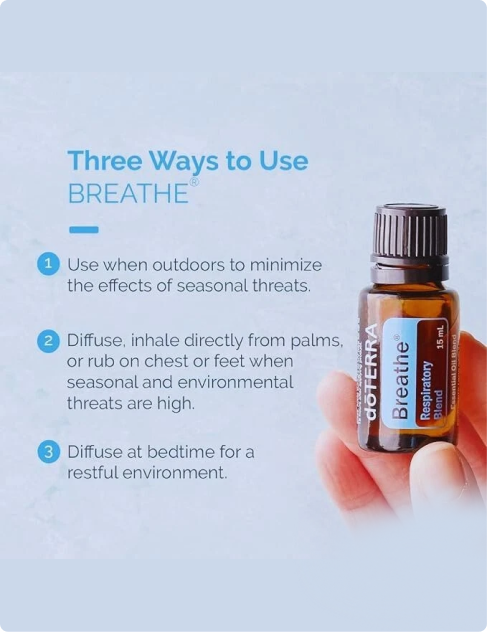 Three Ways to Use
BREATHE®

1 Use when outdoors to minimize the effects of seasonal threats.

2 Diffuse, inhale directly from palms, or rub on chest or feet when seasonal and environmental threats are high.

3 Diffuse at bedtime for a restful environment.

dōTERRA
Breathe®
Respiratory Blend
15 mL
Essential Oil Blend